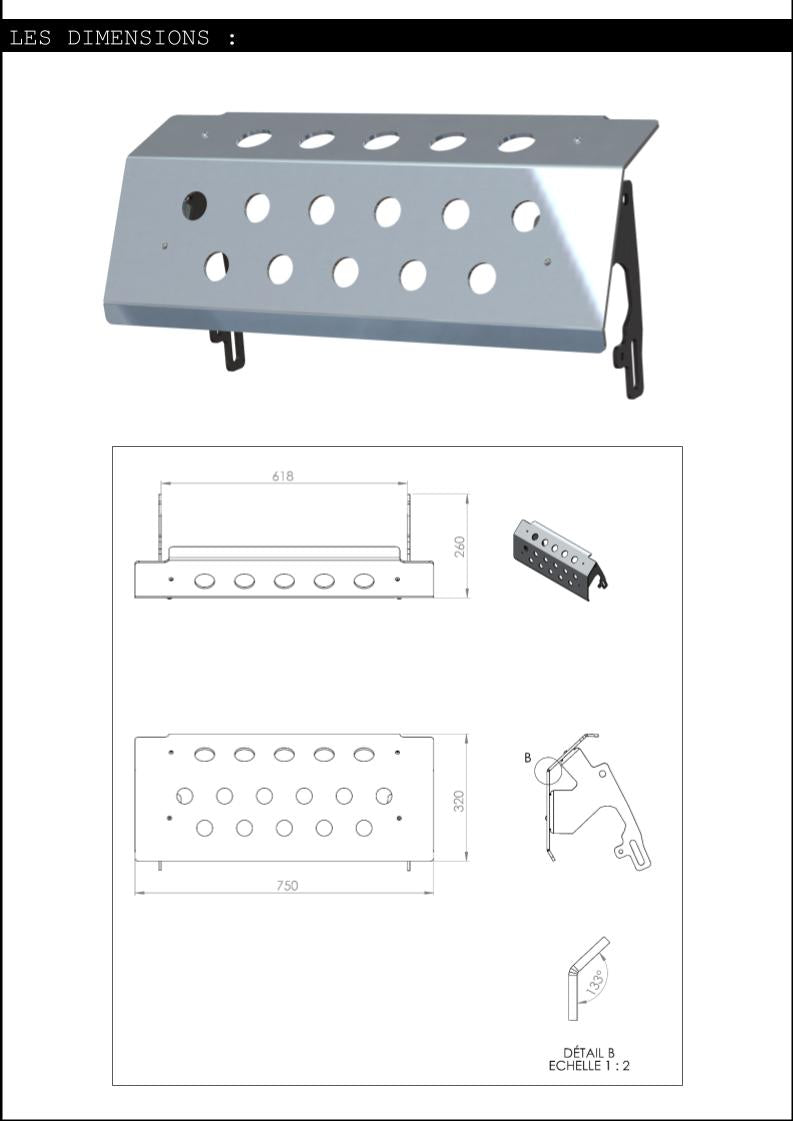 LES DIMENSIONS :

618

260

320

750

B

133°

DÉTAIL B
ECHELLE 1 : 2